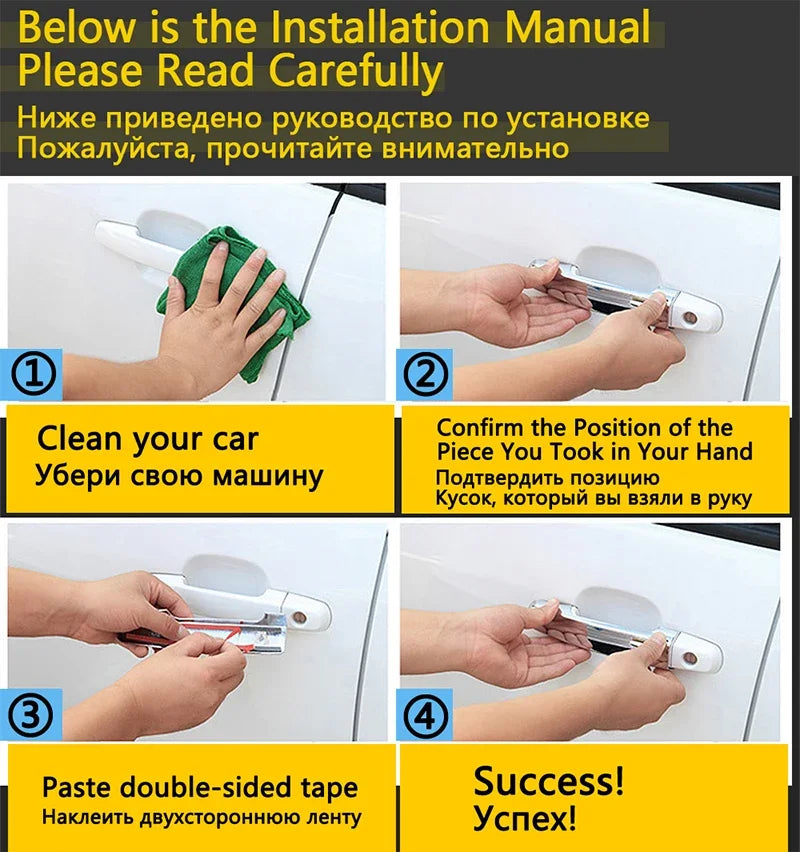 Below is the Installation Manual
Please Read Carefully

Ниже приведено руководство по установке
Пожалуйста, прочитайте внимательно

①

Clean your car
Убери свою машину

②

Confirm the Position of the Piece You Took in Your Hand
Подтвердить позицию
Кусок, который вы взяли в руку

③

Paste double-sided tape
Наклеить двухстороннюю ленту

④

Success!
Успех!