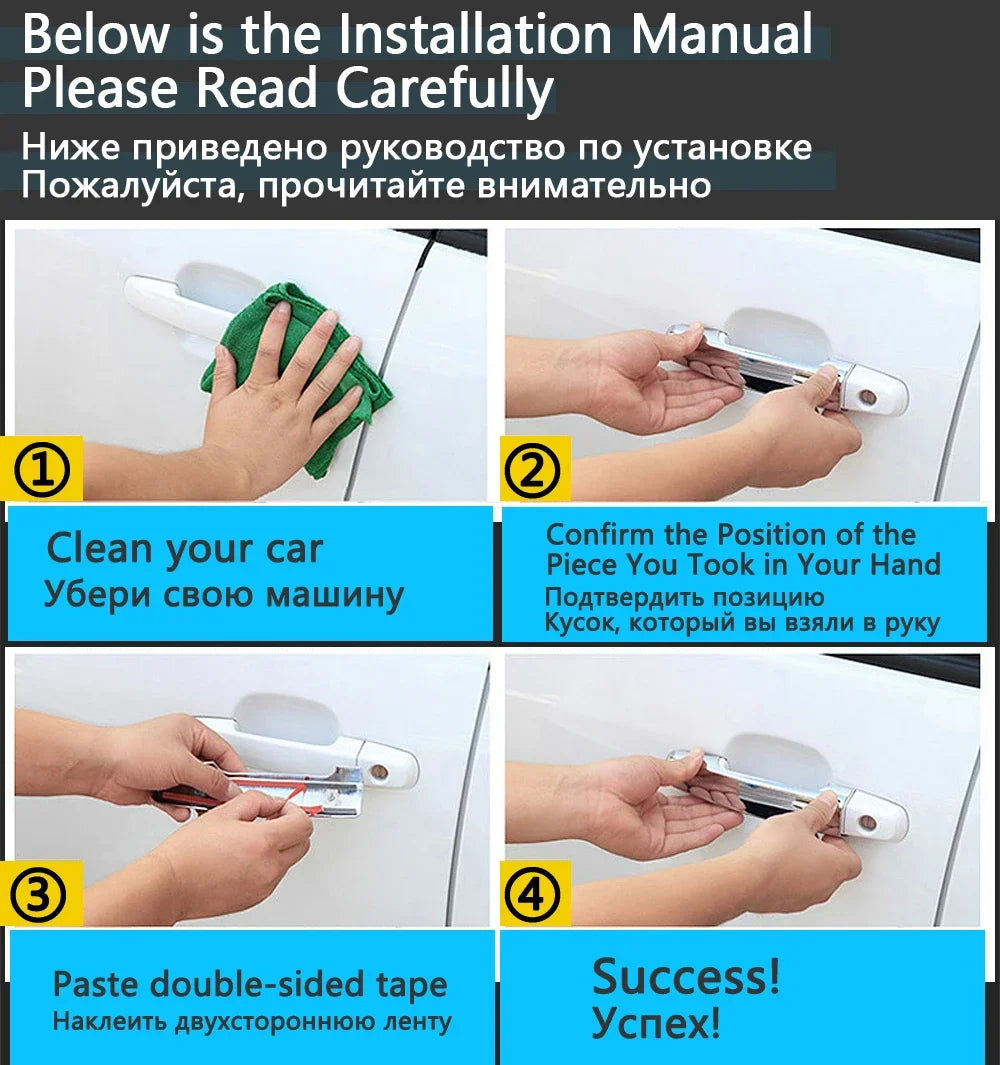 Below is the Installation Manual
Please Read Carefully

Ниже приведено руководство по установке
Пожалуйста, прочитайте внимательно

①

Clean your car
Убери свою машину

②

Confirm the Position of the Piece You Took in Your Hand
Подтвердить позицию
Кусок, который вы взяли в руку

③

Paste double-sided tape
Наклеить двухстороннюю ленту

④

Success!
Успех!