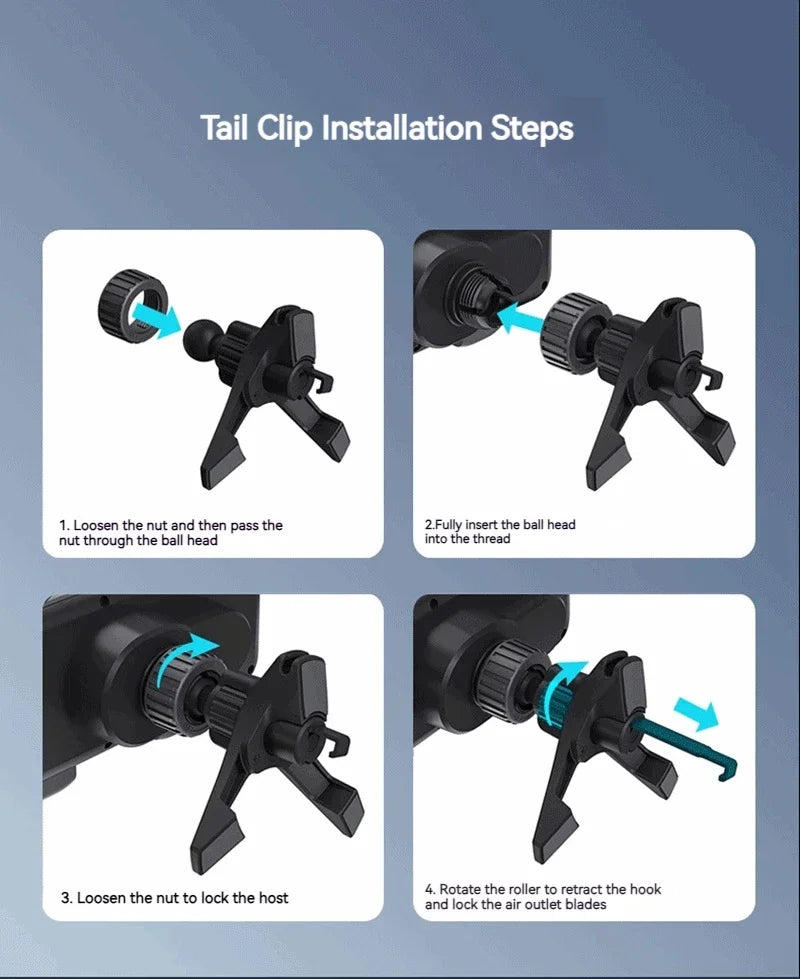 Tail Clip Installation Steps

1. Loosen the nut and then pass the nut through the ball head

2.Fully insert the ball head into the thread

3. Loosen the nut to lock the host

4. Rotate the roller to retract the hook and lock the air outlet blades