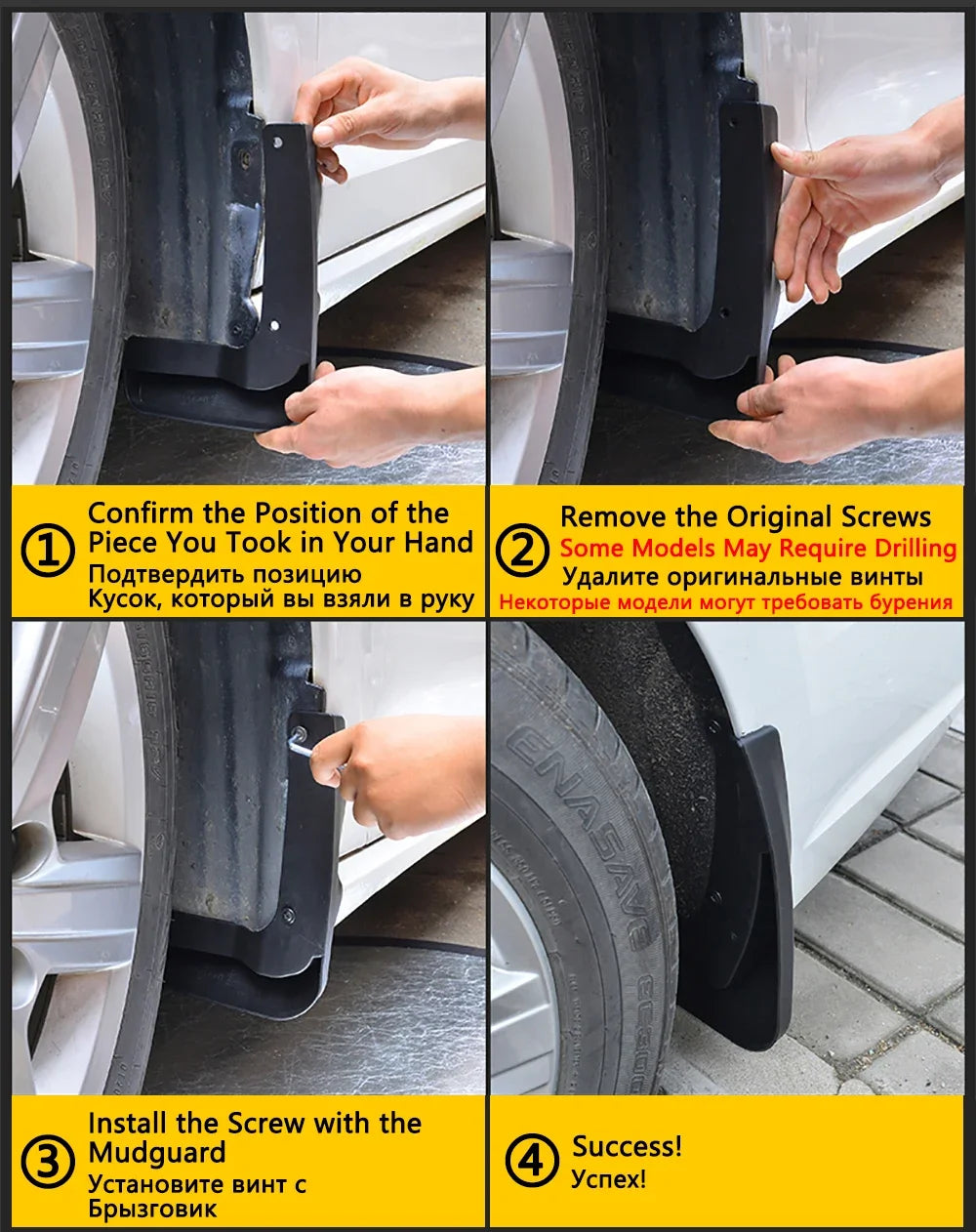 ① Confirm the Position of the Piece You Took in Your Hand
Подтвердить позицию
Кусок, который вы взяли в руку

② Remove the Original Screws
Some Models May Require Drilling
Удалите оригинальные винты
Некоторые модели могут требовать бурения

ENASAVE

③ Install the Screw with the Mudguard
Установите винт с
Брызговик

④ Success!
Успех!