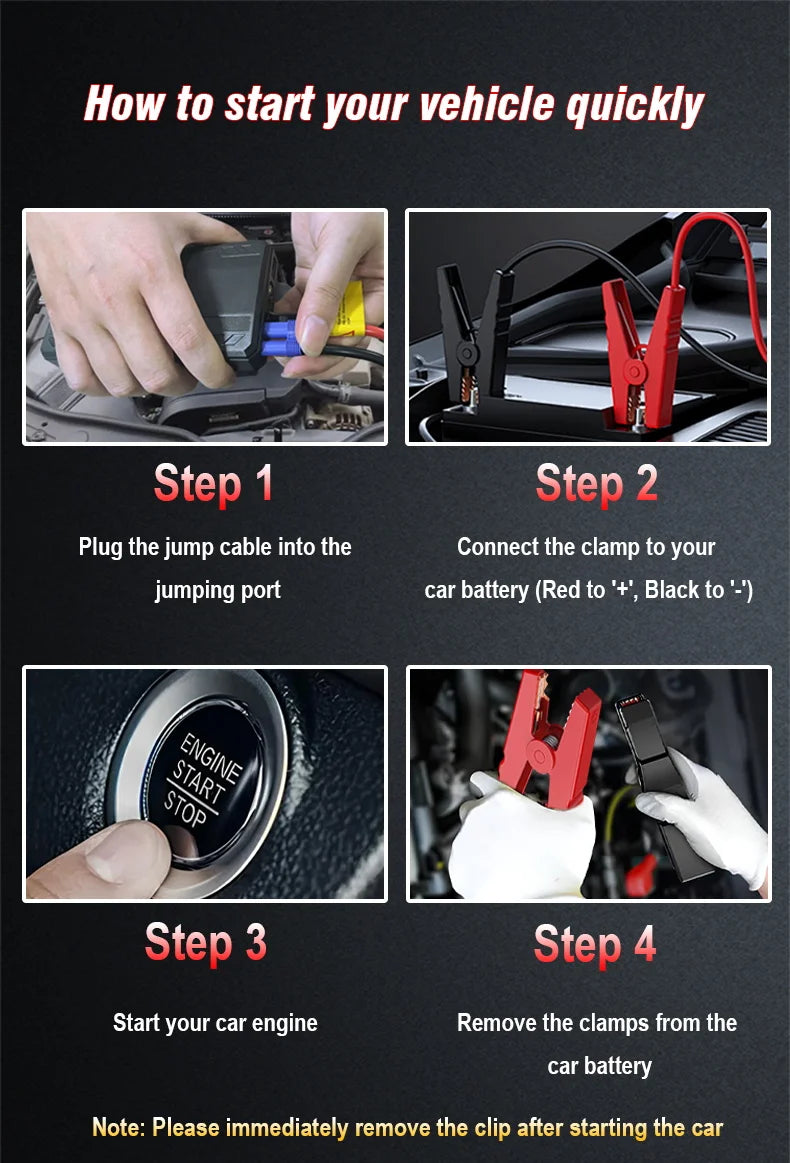 How to start your vehicle quickly

Step 1

Plug the jump cable into the jumping port

Step 2

Connect the clamp to your car battery (Red to '+', Black to '-')

ENGINE START STOP

Step 3

Start your car engine

Step 4

Remove the clamps from the car battery

Note: Please immediately remove the clip after starting the car