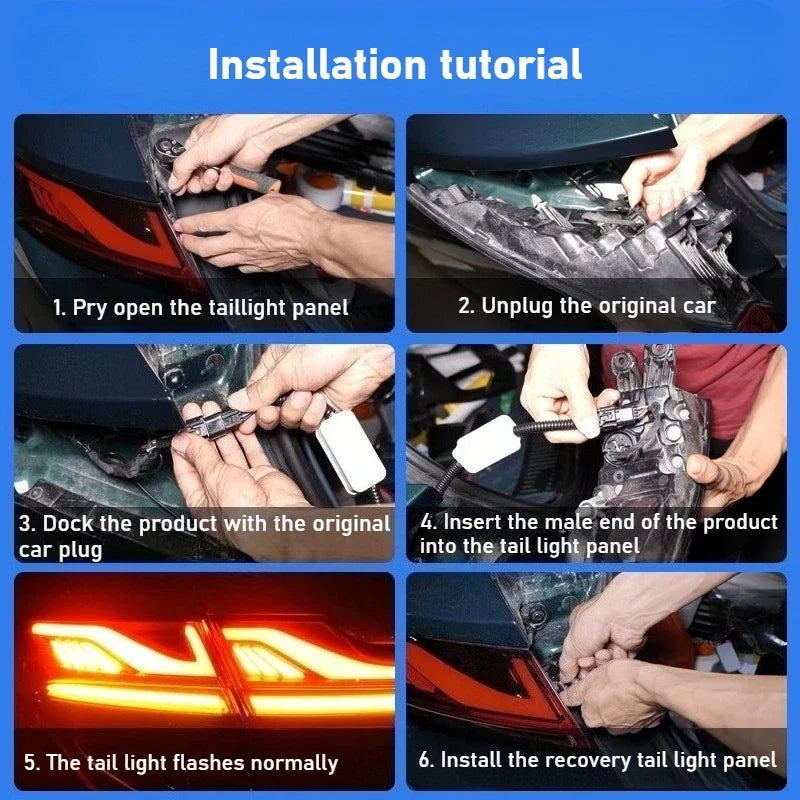 Installation tutorial

1. Pry open the taillight panel

2. Unplug the original car

3. Dock the product with the original car plug

4. Insert the male end of the product into the tail light panel

5. The tail light flashes normally

6. Install the recovery tail light panel